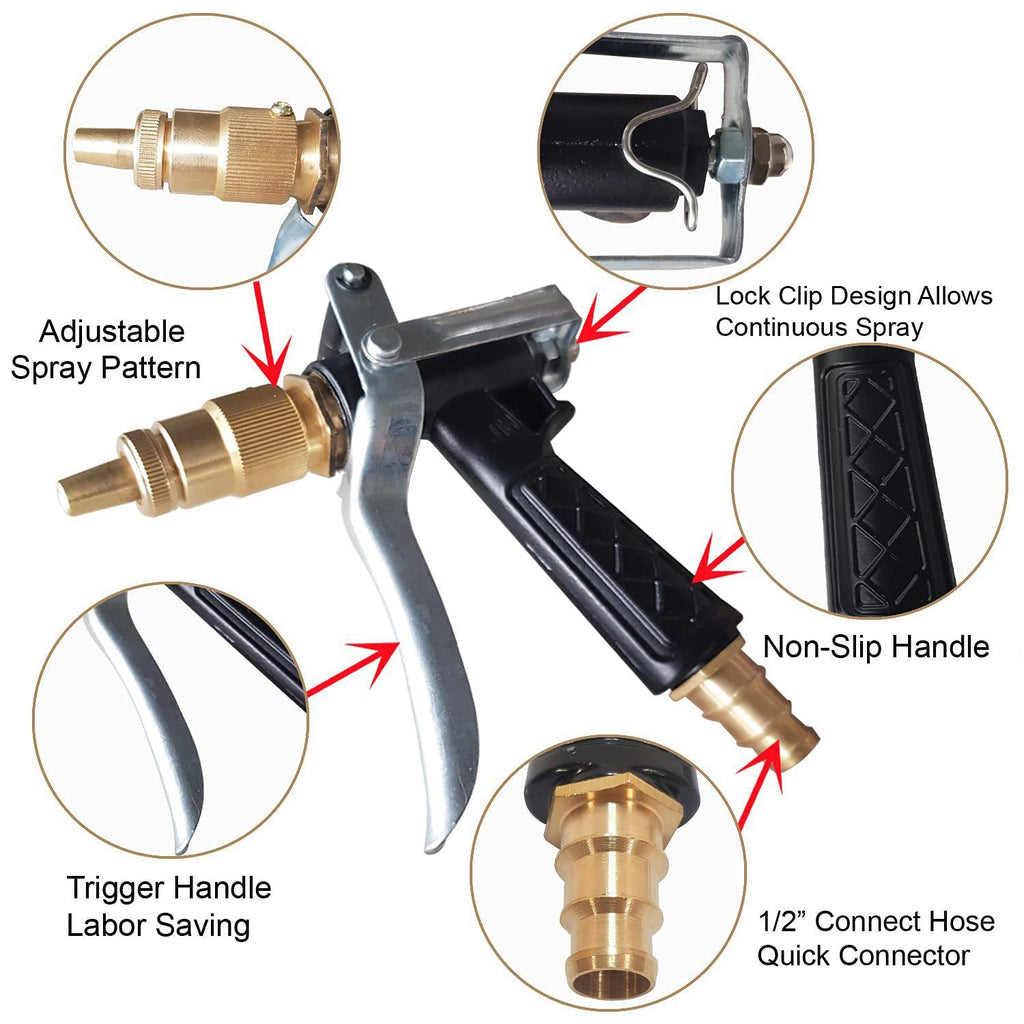 Adjustable Spray Pattern

Lock Clip Design Allows Continuous Spray

Non-Slip Handle

Trigger Handle Labor Saving

1/2” Connect Hose Quick Connector